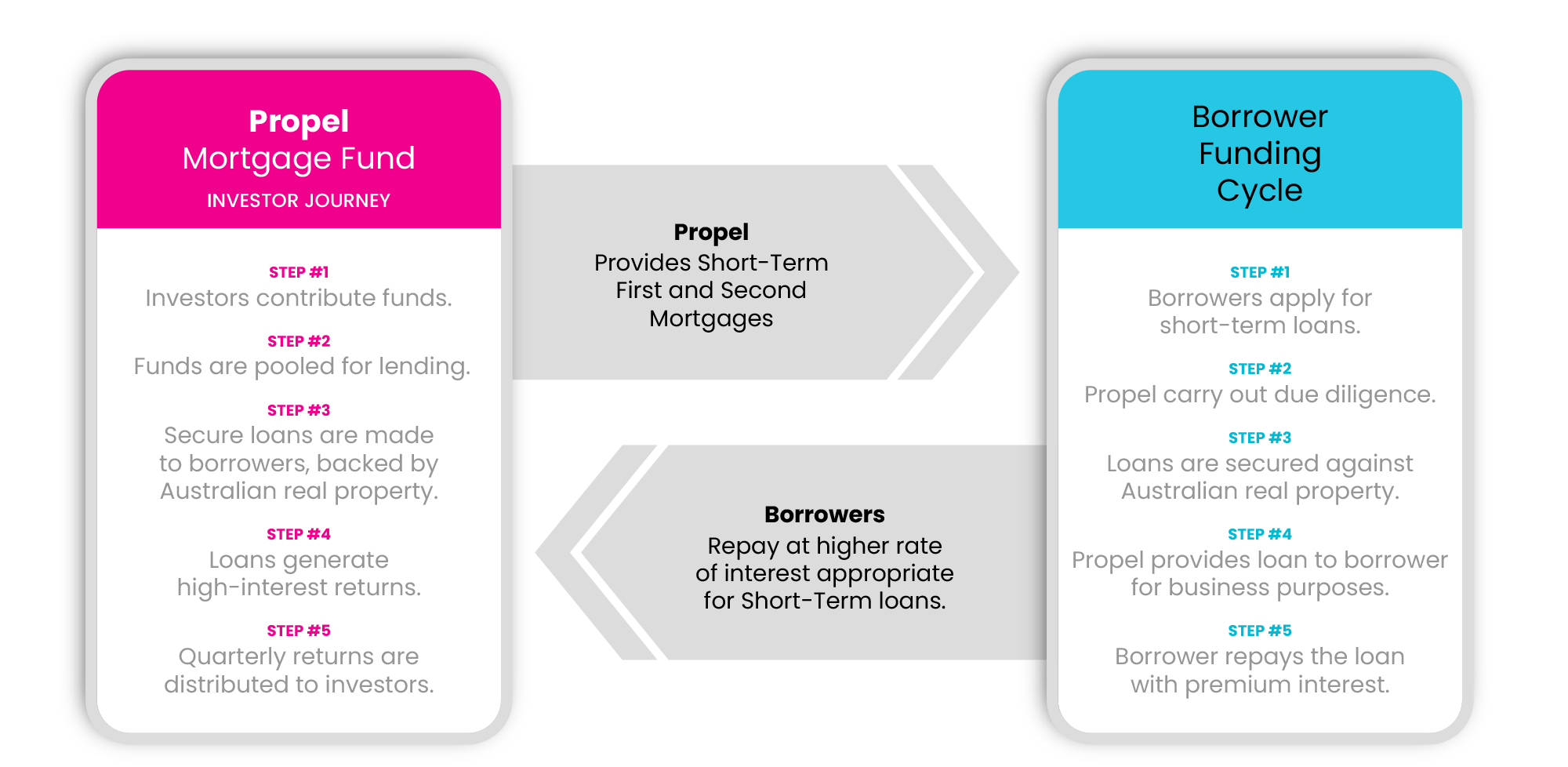 Propel
Mortgage Fund
INVESTOR JOURNEY

STEP #1
Investors contribute funds.

STEP #2
Funds are pooled for lending.

STEP #3
Secure loans are made to borrowers, backed by Australian real property.

STEP #4
Loans generate high-interest returns.

STEP #5
Quarterly returns are distributed to investors.

Propel
Provides Short-Term First and Second Mortgages

Borrowers
Repay at higher rate of interest appropriate for Short-Term loans.

Borrower Funding Cycle

STEP #1
Borrowers apply for short-term loans.

STEP #2
Propel carry out due diligence.

STEP #3
Loans are secured against Australian real property.

STEP #4
Propel provides loan to borrower for business purposes.

STEP #5
Borrower repays the loan with premium interest.